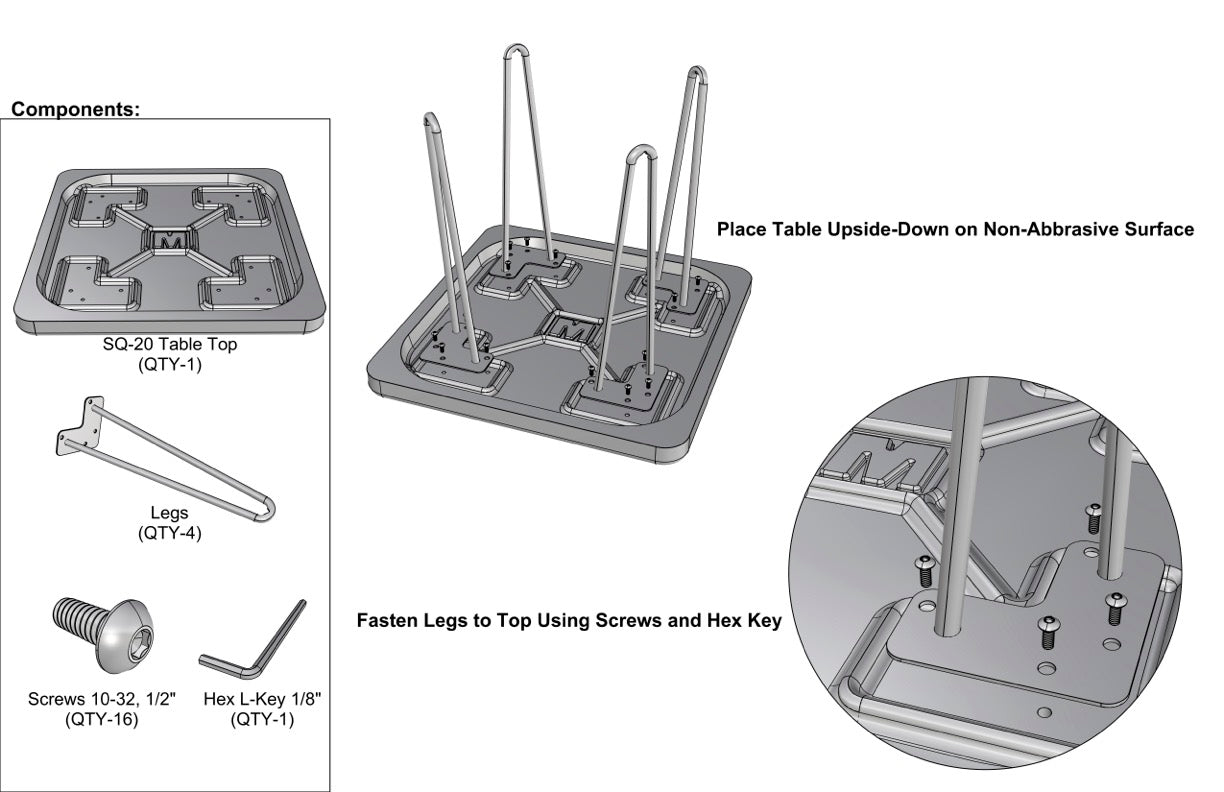 Components:

SQ-20 Table Top
(QTY-1)

Legs
(QTY-4)

Screws 10-32, 1/2"
(QTY-16)

Hex L-Key 1/8"
(QTY-1)

Place Table Upside-Down on Non-Abrasive Surface

Fasten Legs to Top Using Screws and Hex Key